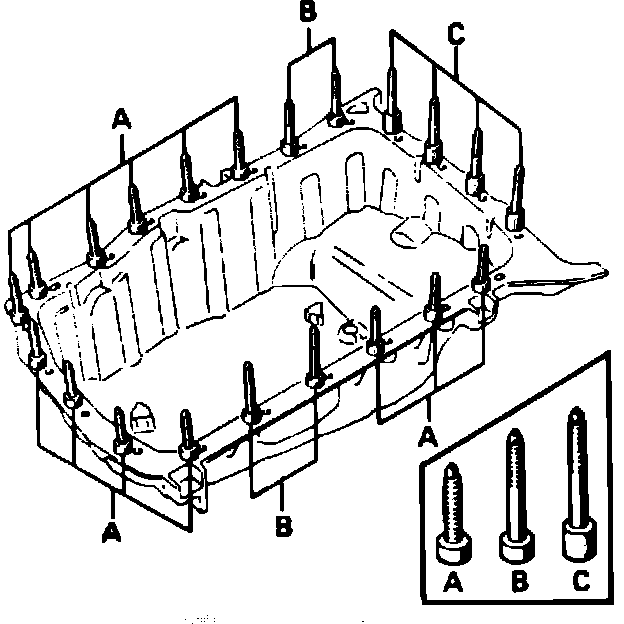 B
C
A
A
A
B
A B C