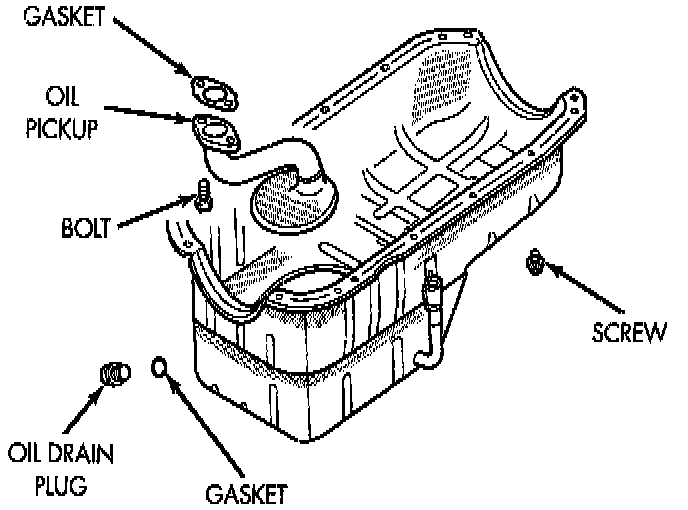 GASKET

OIL PICKUP

BOLT

SCREW

OIL DRAIN PLUG

GASKET