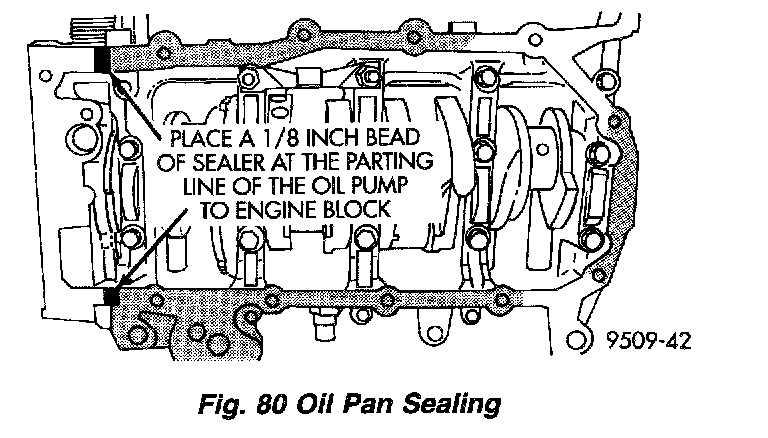 PLACE A 1/8 INCH BEAD OF SEALER AT THE PARTING LINE OF THE OIL PUMP TO ENGINE BLOCK

9509-42

Fig. 80 Oil Pan Sealing