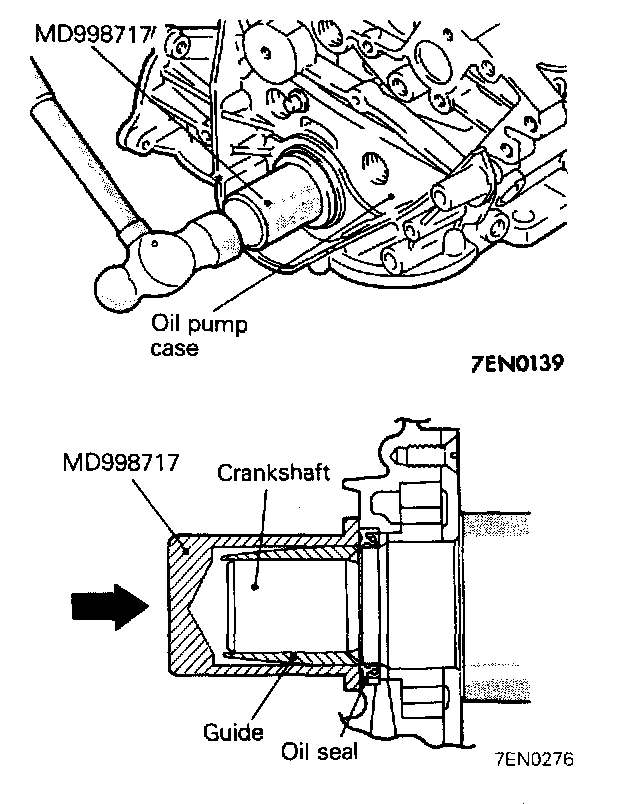 MD998717

Oil pump case

7EN0139

MD998717

Crankshaft

Guide

Oil seal

7EN0276