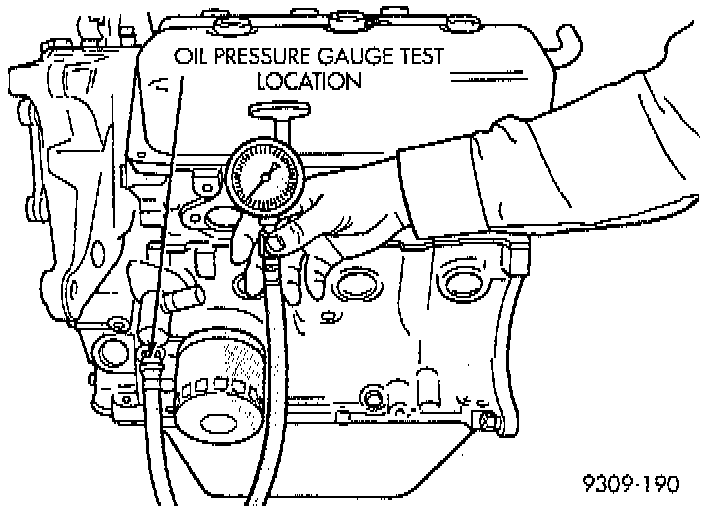 OIL PRESSURE GAUGE TEST LOCATION

9309-190