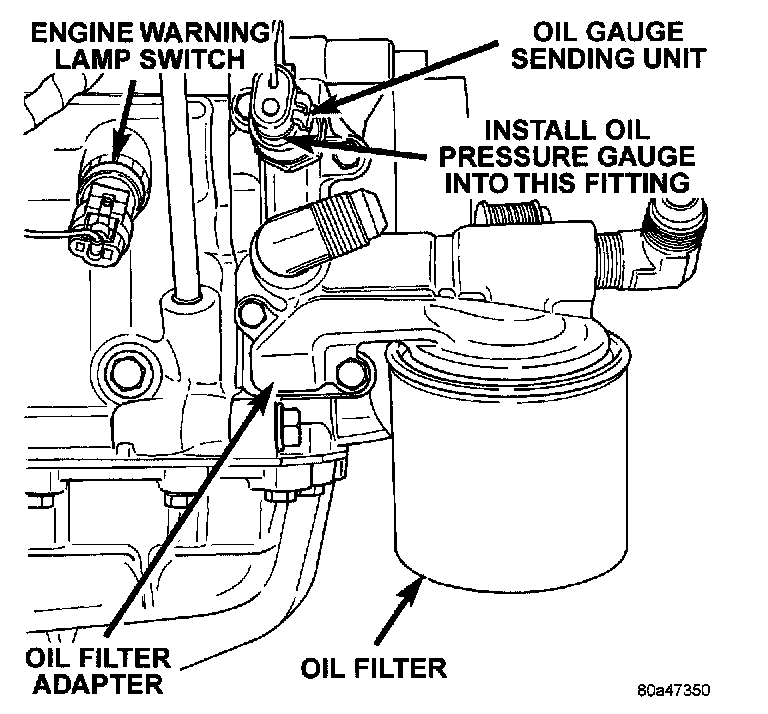 ENGINE WARNING LAMP SWITCH

OIL GAUGE SENDING UNIT

INSTALL OIL PRESSURE GAUGE INTO THIS FITTING

OIL FILTER ADAPTER

OIL FILTER

80a47350