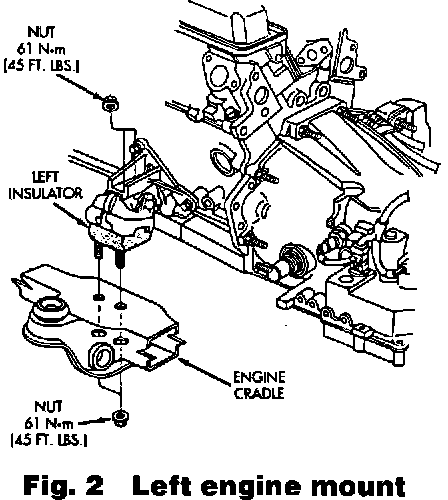 NUT
61 N•m
(45 FT. LBS.)

LEFT
INSULATOR

ENGINE
CRADLE

NUT
61 N•m
(45 FT. LBS.)

Fig. 2 Left engine mount