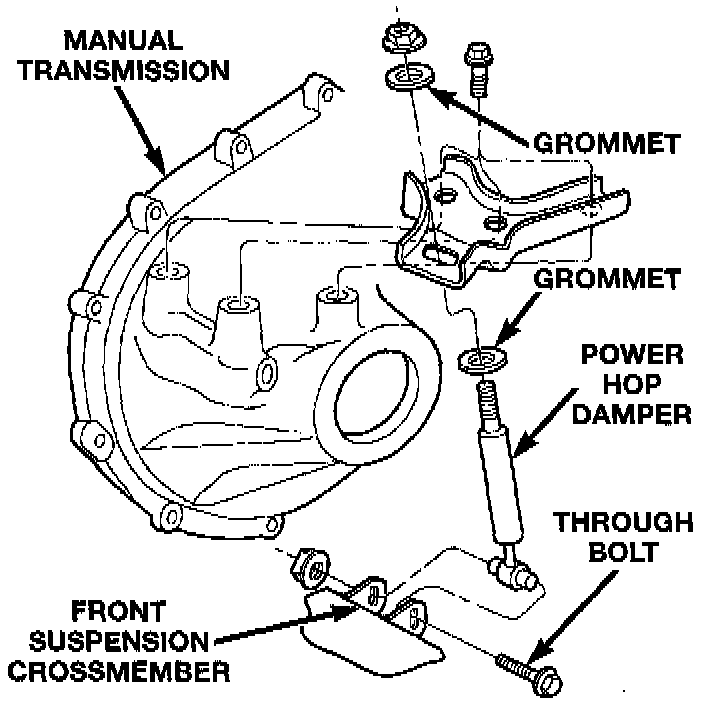 MANUAL TRANSMISSION

GROMMET

GROMMET

POWER HOP DAMPER

THROUGH BOLT

FRONT SUSPENSION CROSSMEMBER