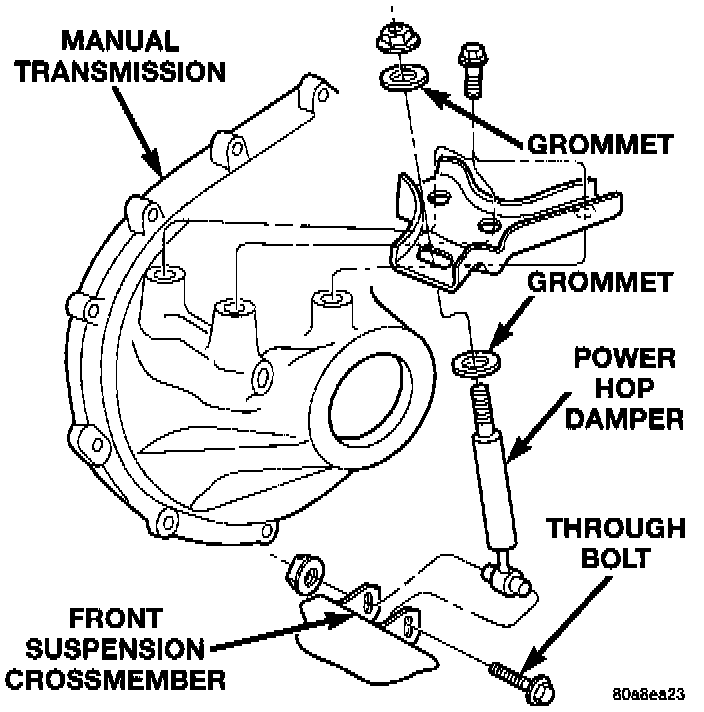 MANUAL TRANSMISSION

GROMMET

GROMMET

POWER HOP DAMPER

THROUGH BOLT

FRONT SUSPENSION CROSSMEMBER

80a8ea23