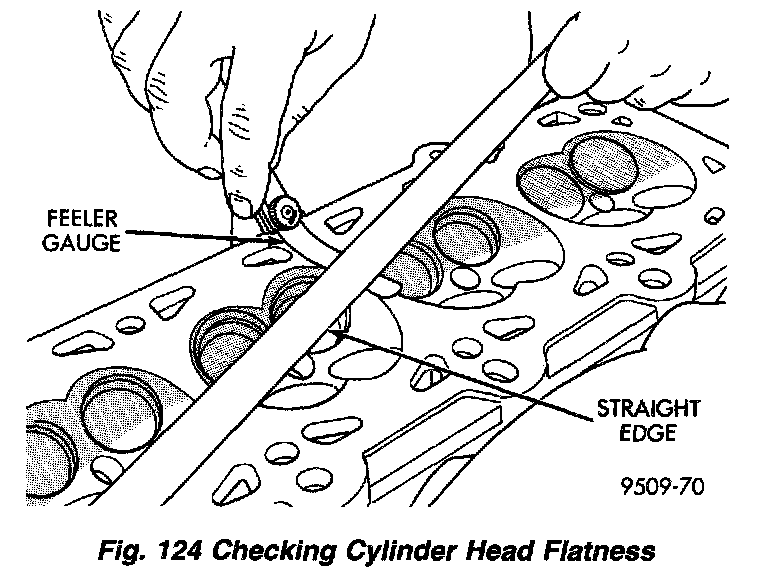 FEELER GAUGE

STRAIGHT EDGE

9509-70

Fig. 124 Checking Cylinder Head Flatness