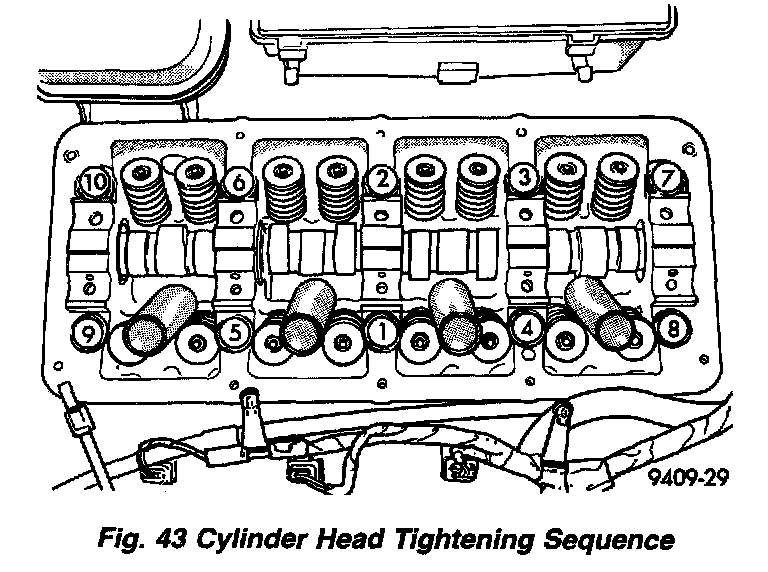 10
6
2
3
7
9
5
1
4
8
9409-29

Fig. 43 Cylinder Head Tightening Sequence