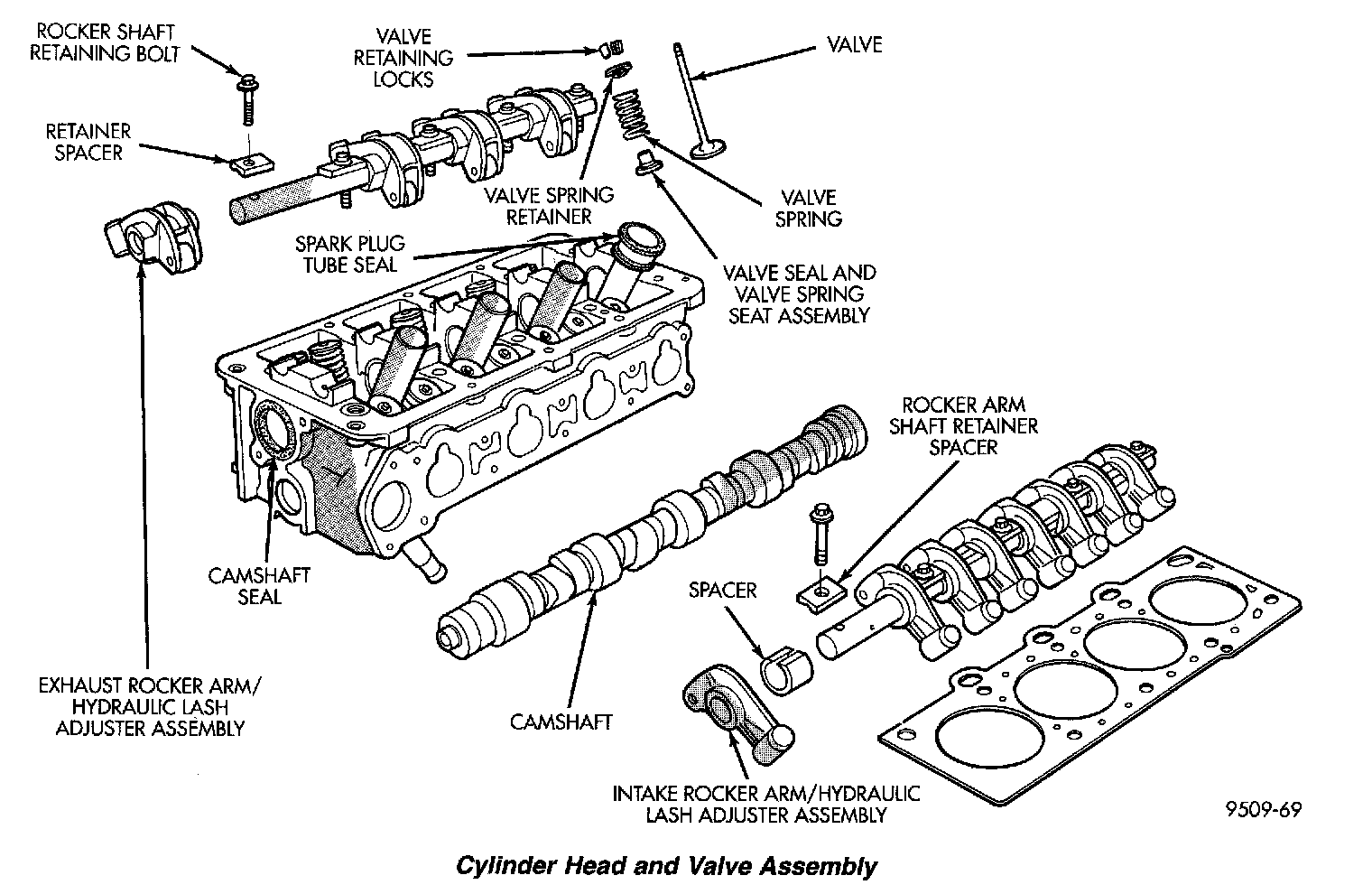 ROCKER SHAFT RETAINING BOLT

VALVE RETAINING LOCKS

VALVE

RETAINER SPACER

VALVE SPRING RETAINER

VALVE SPRING

SPARK PLUG TUBE SEAL

VALVE SEAL AND VALVE SPRING SEAT ASSEMBLY

ROCKER ARM SHAFT RETAINER SPACER

CAMSHAFT SEAL

SPACER

EXHAUST ROCKER ARM/ HYDRAULIC LASH ADJUSTER ASSEMBLY

CAMSHAFT

INTAKE ROCKER ARM/HYDRAULIC LASH ADJUSTER ASSEMBLY

9509-69

Cylinder Head and Valve Assembly