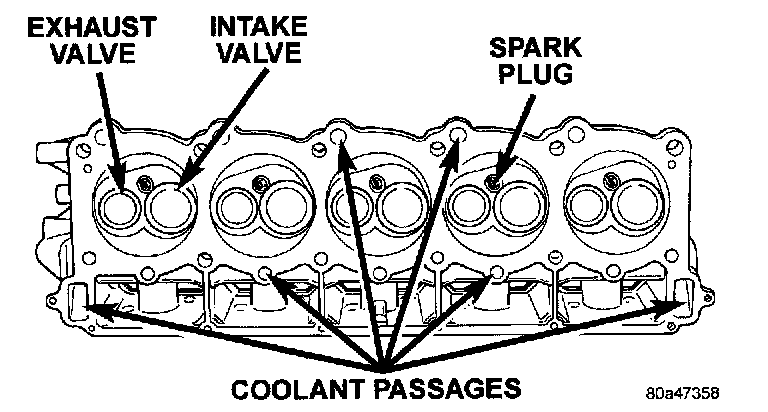 EXHAUST VALVE

INTAKE VALVE

SPARK PLUG

COOLANT PASSAGES

80a47358