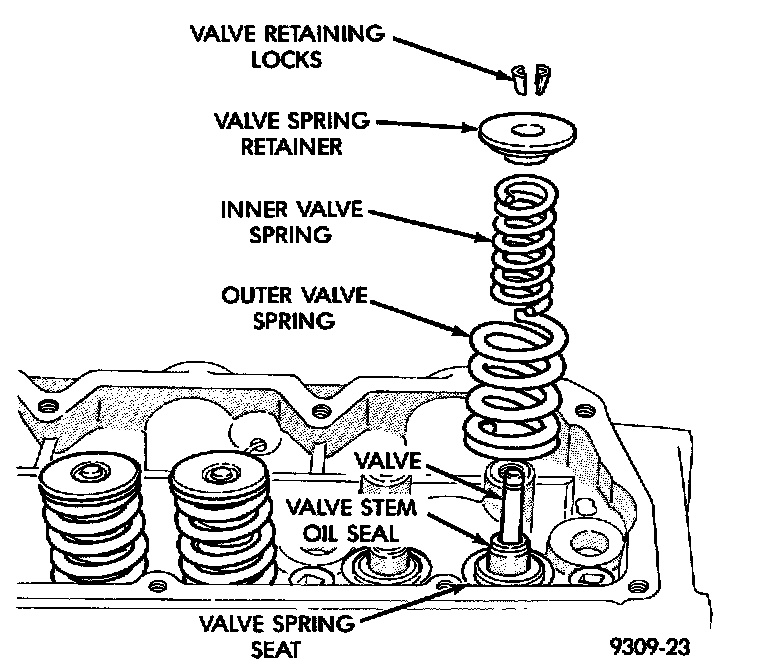 VALVE RETAINING LOCKS

VALVE SPRING RETAINER

INNER VALVE SPRING

OUTER VALVE SPRING

VALVE

VALVE STEM OIL SEAL

VALVE SPRING SEAT

9309-23