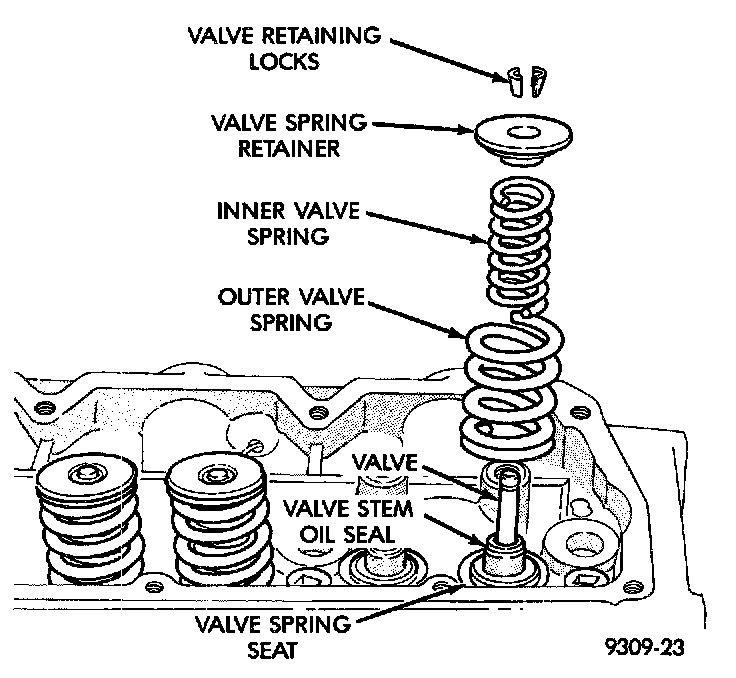 VALVE RETAINING LOCKS

VALVE SPRING RETAINER

INNER VALVE SPRING

OUTER VALVE SPRING

VALVE

VALVE STEM OIL SEAL

VALVE SPRING SEAT

9309-23