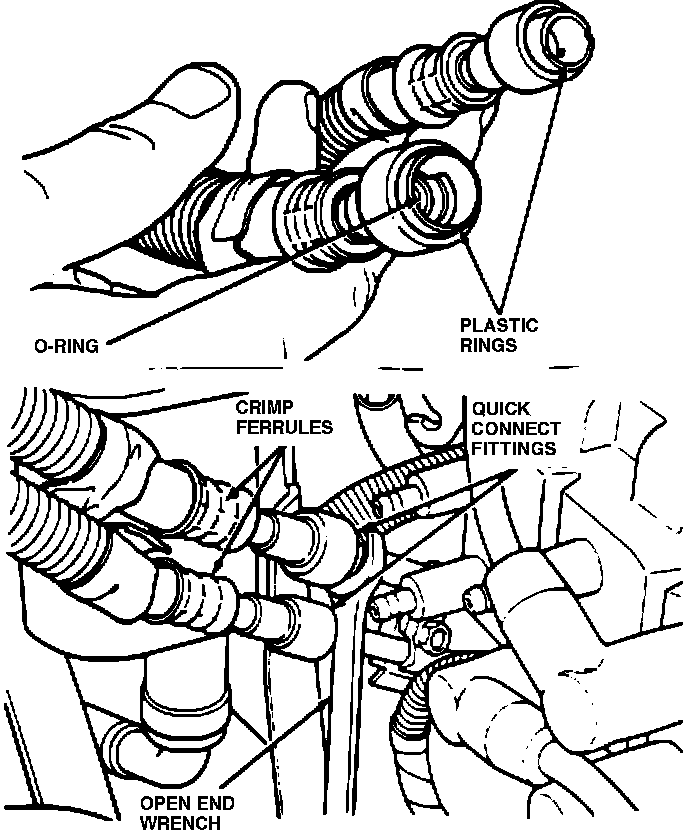 O-RING

PLASTIC RINGS

CRIMP FERRULES

QUICK CONNECT FITTINGS

OPEN END WRENCH