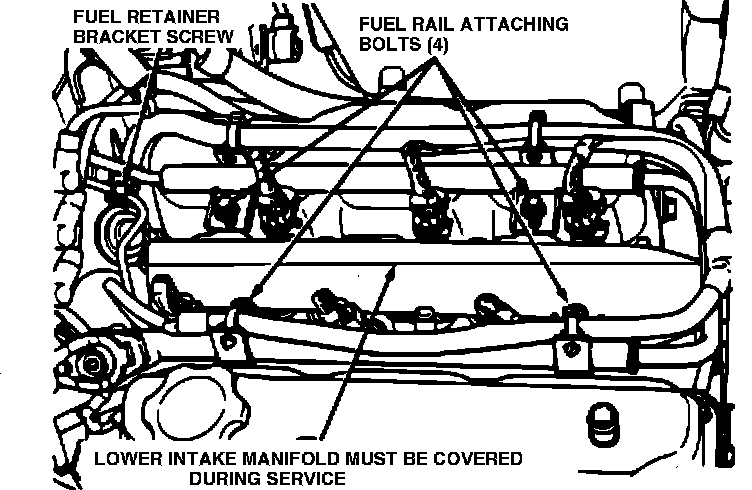 FUEL RETAINER BRACKET SCREW

FUEL RAIL ATTACHING BOLTS (4)

LOWER INTAKE MANIFOLD MUST BE COVERED DURING SERVICE