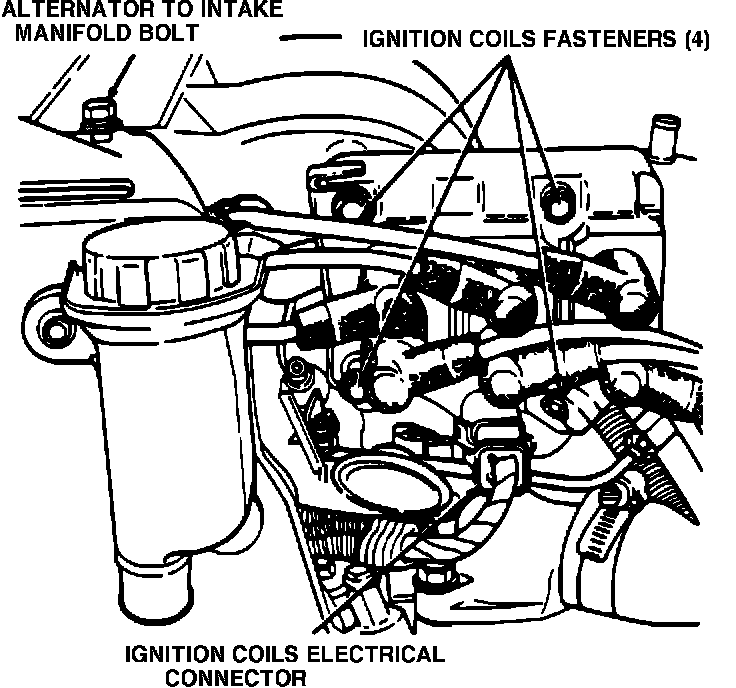 ALTERNATOR TO INTAKE MANIFOLD BOLT

IGNITION COILS FASTENERS (4)

IGNITION COILS ELECTRICAL CONNECTOR