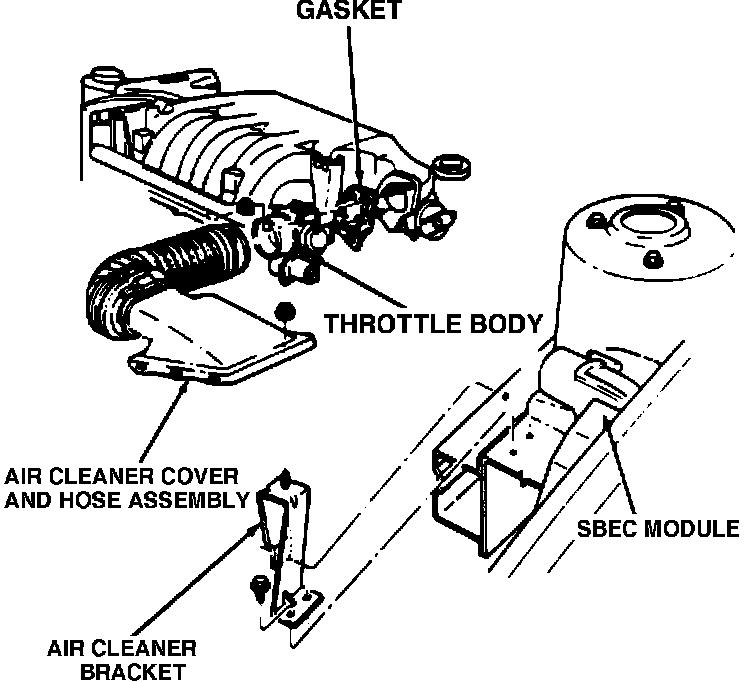 GASKET

THROTTLE BODY

AIR CLEANER COVER AND HOSE ASSEMBLY

SBEC MODULE

AIR CLEANER BRACKET