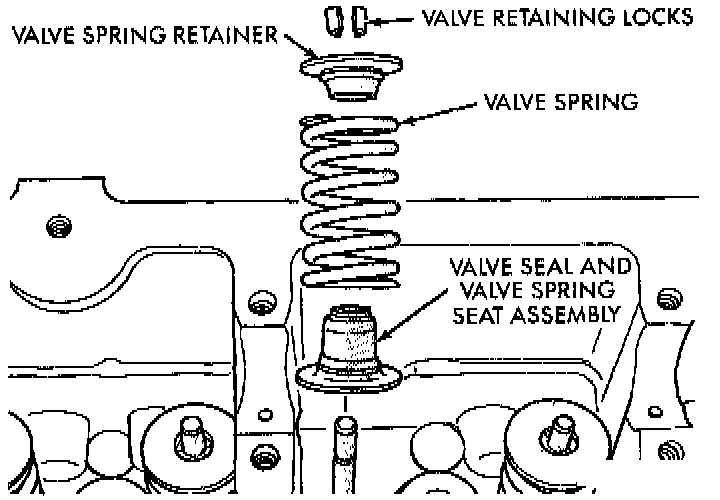 VALVE RETAINING LOCKS
VALVE SPRING RETAINER
VALVE SPRING
VALVE SEAL AND VALVE SPRING SEAT ASSEMBLY