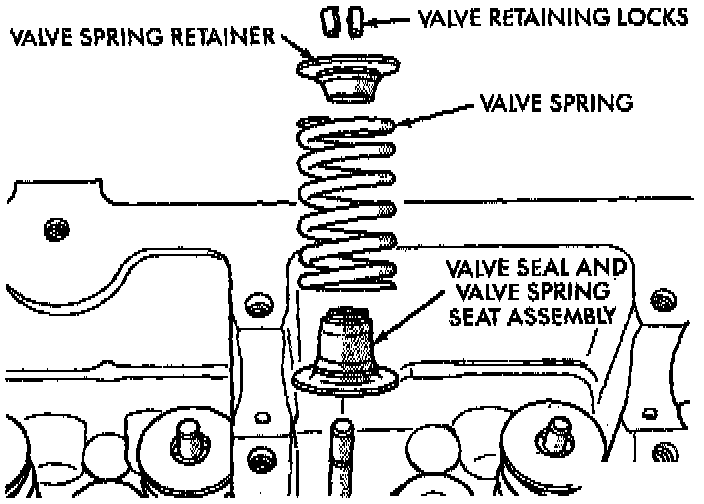 VALVE RETAINING LOCKS

VALVE SPRING RETAINER

VALVE SPRING

VALVE SEAL AND VALVE SPRING SEAT ASSEMBLY