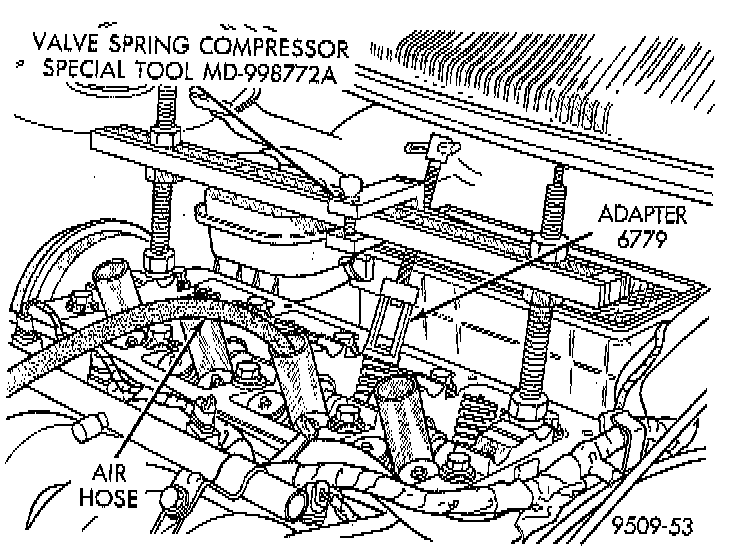 VALVE SPRING COMPRESSOR SPECIAL TOOL MD-998772A

ADAPTER 6779

AIR HOSE

9509-53