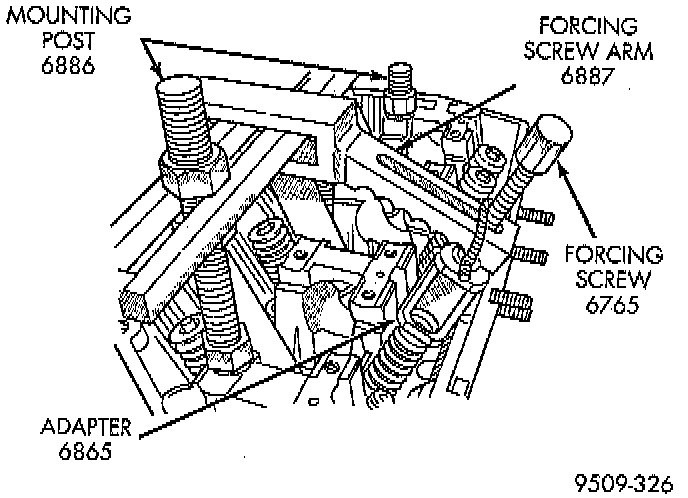 MOUNTING POST 6886

FORCING SCREW ARM 6887

FORCING SCREW 6765

ADAPTER 6865

9509-326