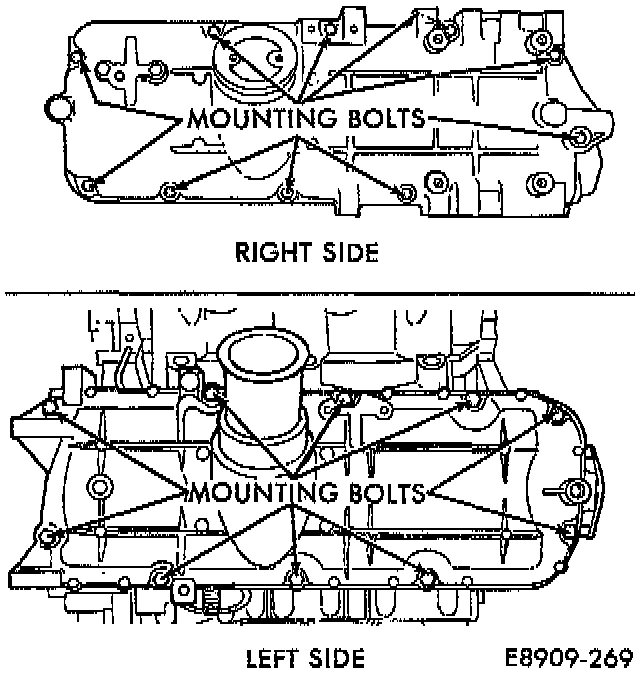 MOUNTING BOLTS

RIGHT SIDE

MOUNTING BOLTS

LEFT SIDE

E8909-269