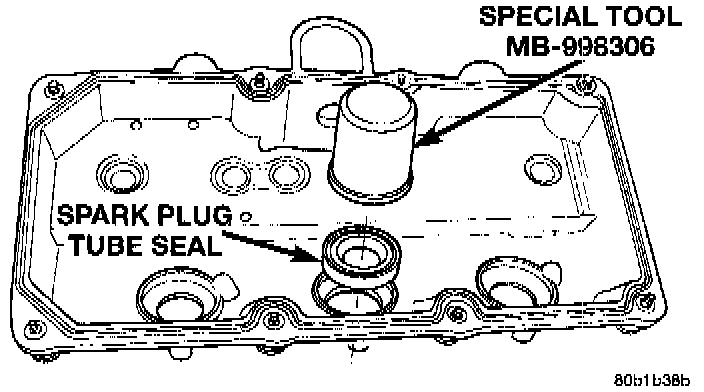 SPECIAL TOOL
MB-998306

SPARK PLUG
TUBE SEAL

80b1b38b