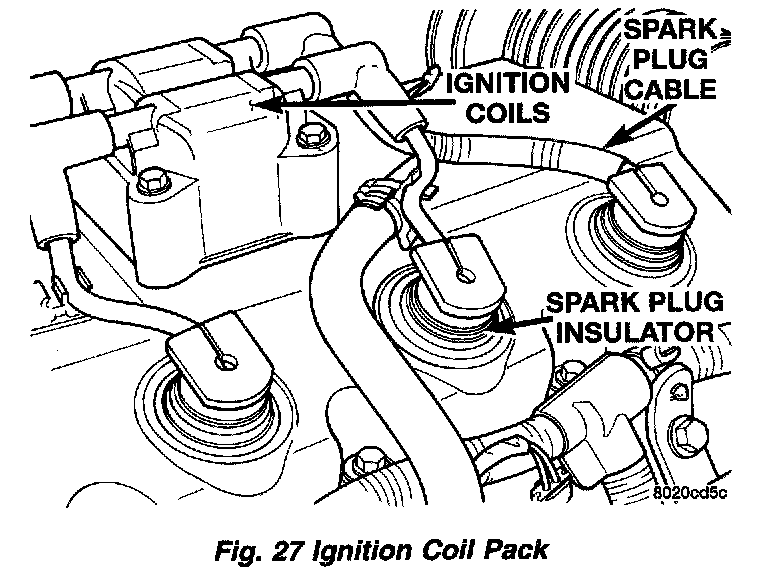 IGNITION COILS

SPARK PLUG CABLE

SPARK PLUG INSULATOR

8020cd5c

Fig. 27 Ignition Coil Pack