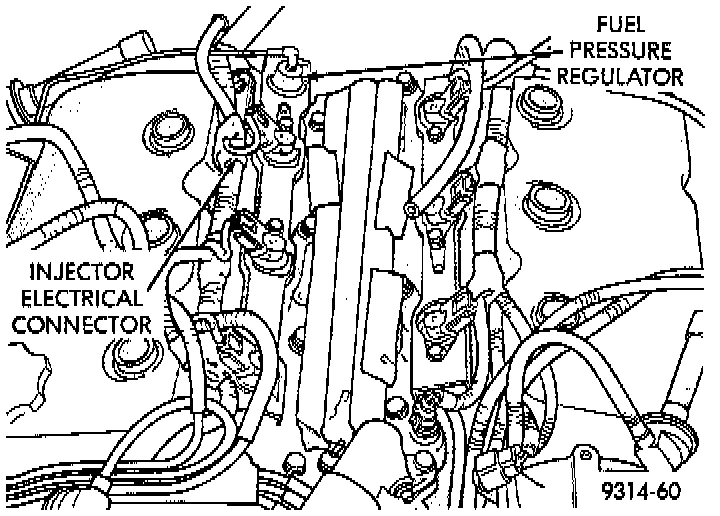 FUEL PRESSURE REGULATOR

INJECTOR ELECTRICAL CONNECTOR

9314-60