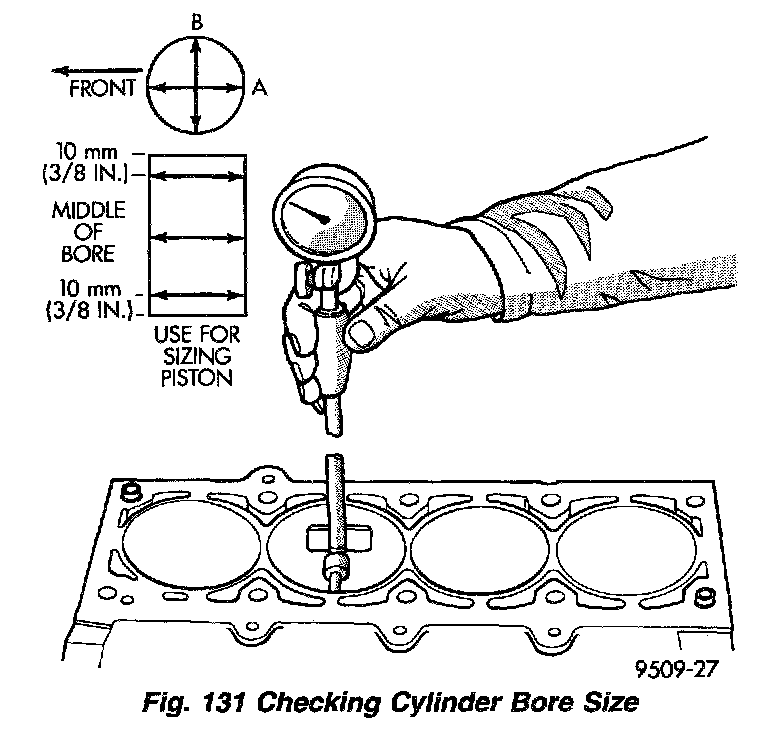 B

FRONT

A

10 mm
(3/8 IN.)

MIDDLE
OF
BORE

10 mm
(3/8 IN.)

USE FOR
SIZING
PISTON

9509-27

Fig. 131 Checking Cylinder Bore Size