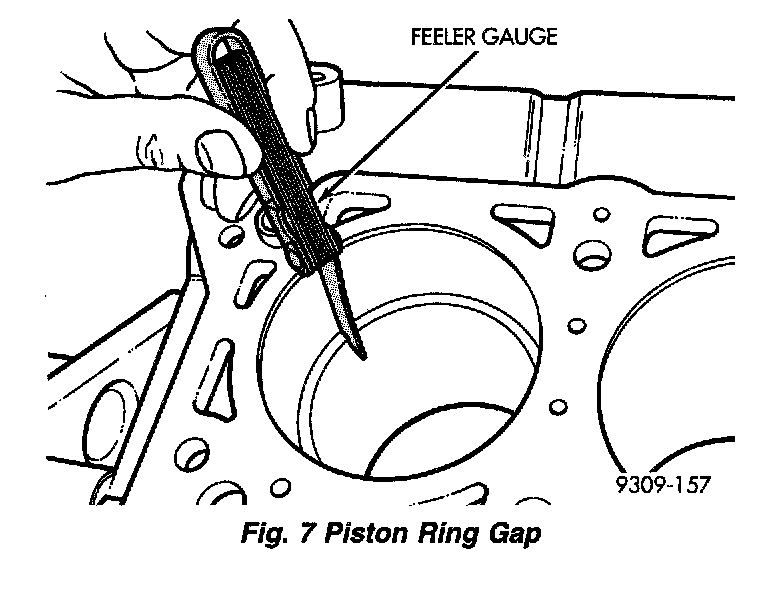 FEELER GAUGE

9309-157

Fig. 7 Piston Ring Gap