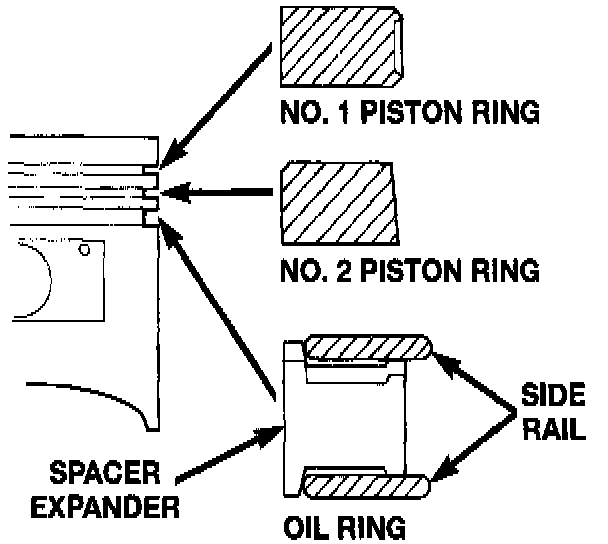 NO. 1 PISTON RING

NO. 2 PISTON RING

SIDE RAIL

SPACER EXPANDER

OIL RING