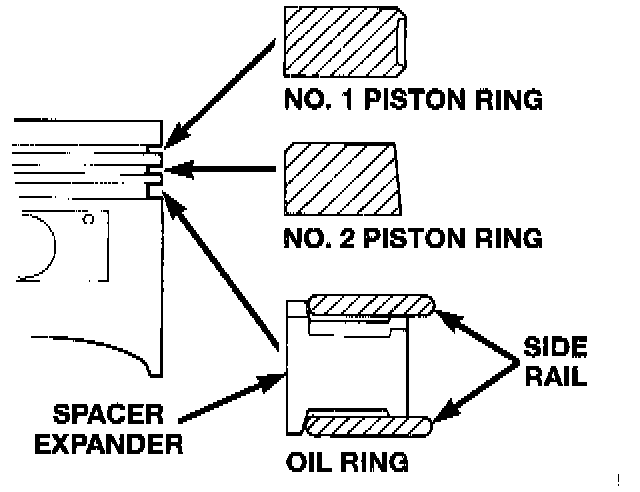 NO. 1 PISTON RING

NO. 2 PISTON RING

SIDE RAIL

SPACER EXPANDER

OIL RING