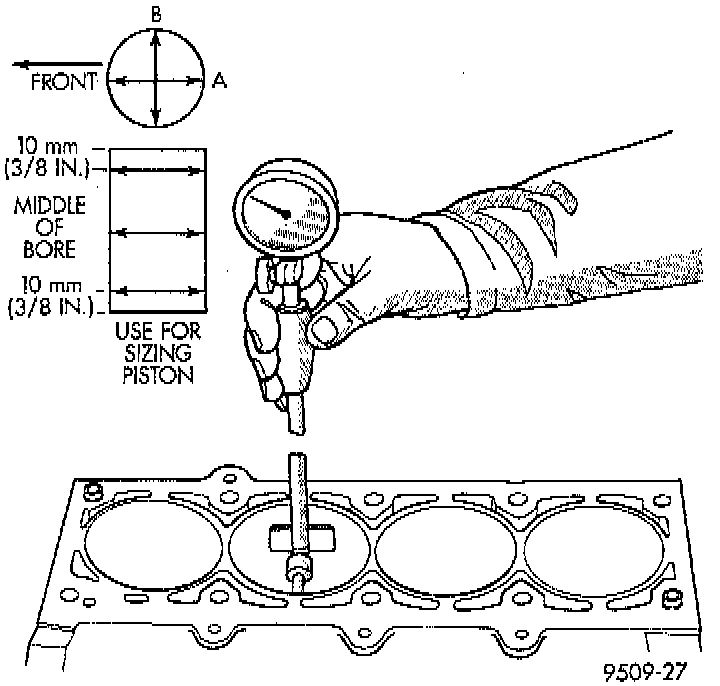 B
FRONT
A

10 mm
(3/8 IN.)

MIDDLE
OF
BORE

10 mm
(3/8 IN.)

USE FOR
SIZING
PISTON

9509-27