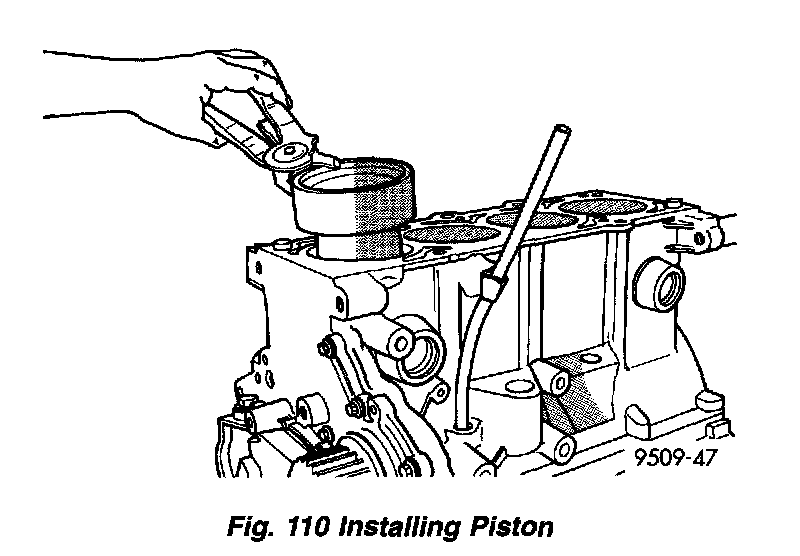 9509-47

Fig. 110 Installing Piston