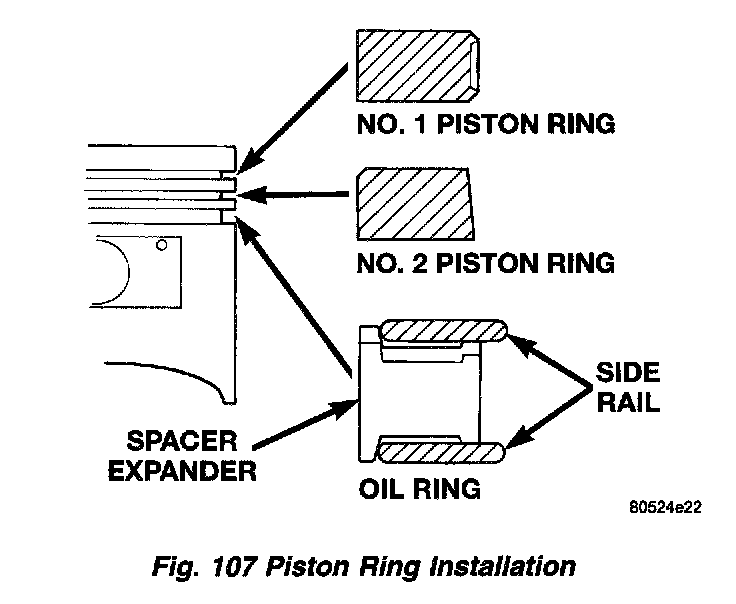 NO. 1 PISTON RING

NO. 2 PISTON RING

SIDE RAIL

SPACER EXPANDER

OIL RING

80524e22

Fig. 107 Piston Ring Installation