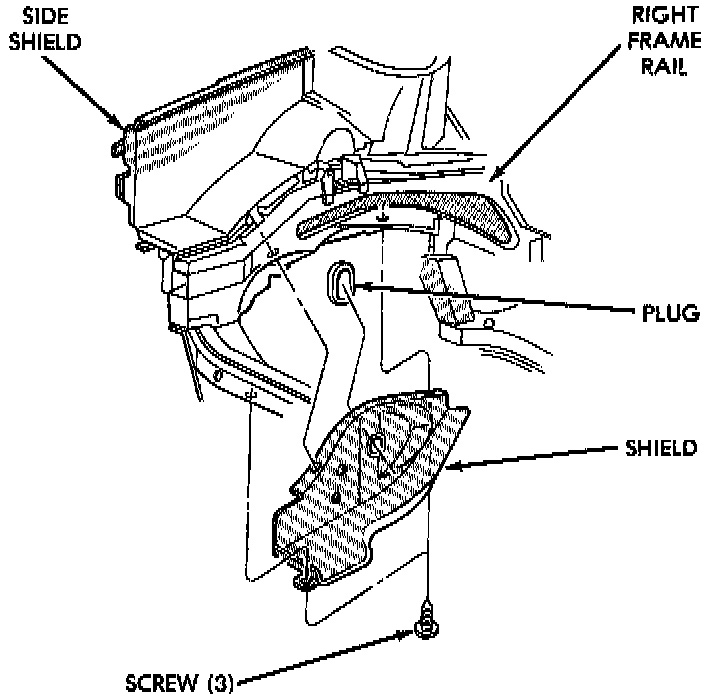 SIDE SHIELD

RIGHT FRAME RAIL

PLUG

SHIELD

SCREW (3)