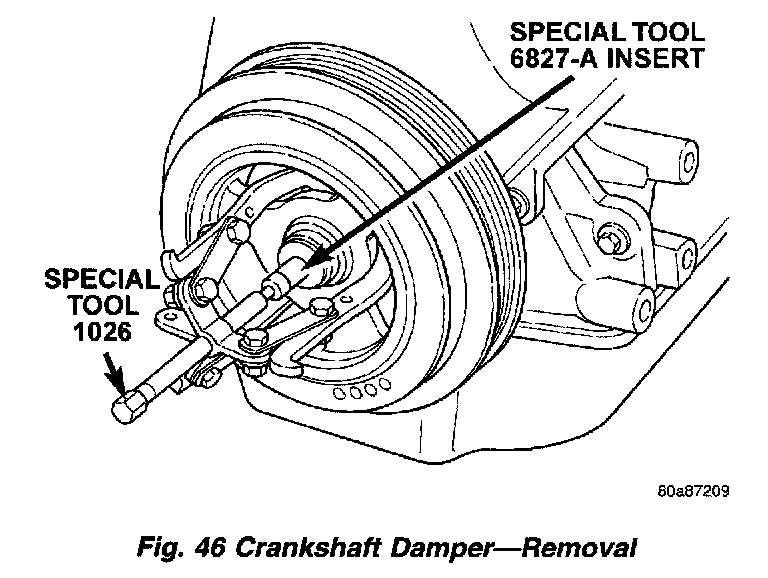 SPECIAL TOOL
6827-A INSERT

SPECIAL
TOOL
1026

80a87209

Fig. 46 Crankshaft Damper—Removal