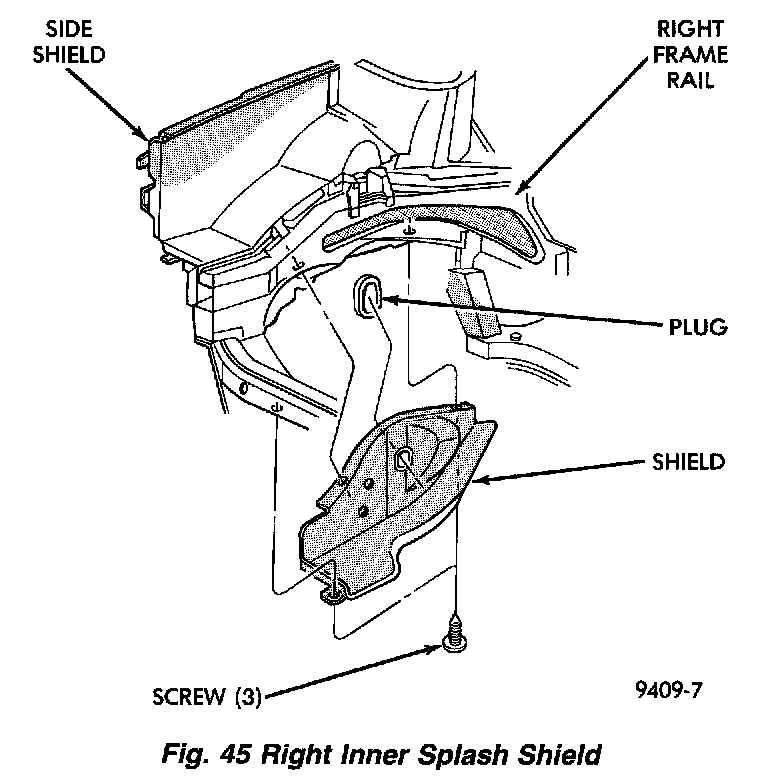 SIDE SHIELD

RIGHT FRAME RAIL

PLUG

SHIELD

SCREW (3)

9409-7

Fig. 45 Right Inner Splash Shield