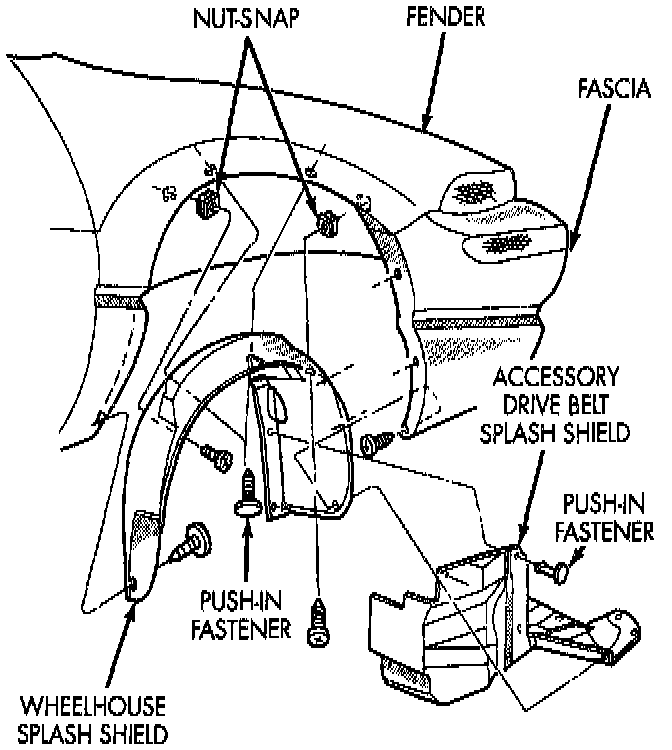 NUT-SNAP

FENDER

FASCIA

ACCESSORY DRIVE BELT SPLASH SHIELD

PUSH-IN FASTENER

PUSH-IN FASTENER

WHEELHOUSE SPLASH SHIELD