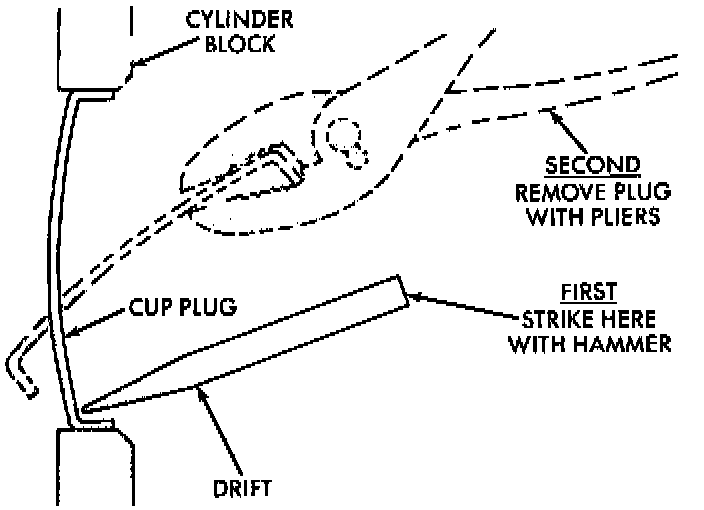 CYLINDER BLOCK

SECOND
REMOVE PLUG WITH PLIERS

CUP PLUG

FIRST
STRIKE HERE WITH HAMMER

DRIFT