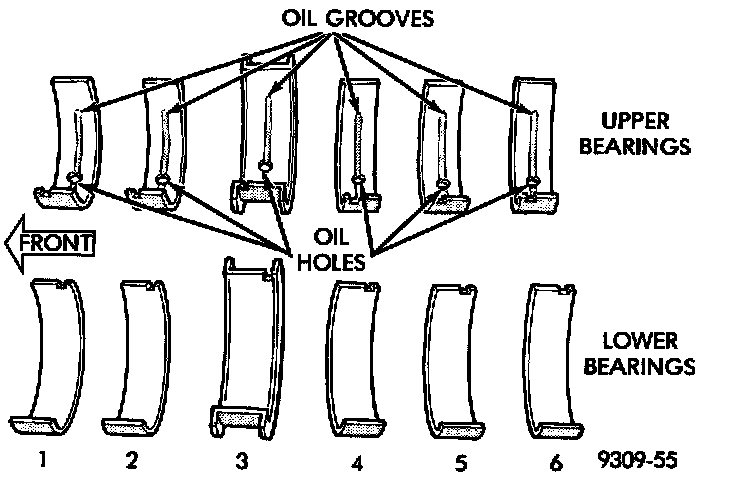 OIL GROOVES

UPPER BEARINGS

FRONT

OIL HOLES

LOWER BEARINGS

1 2 3 4 5 6

9309-55