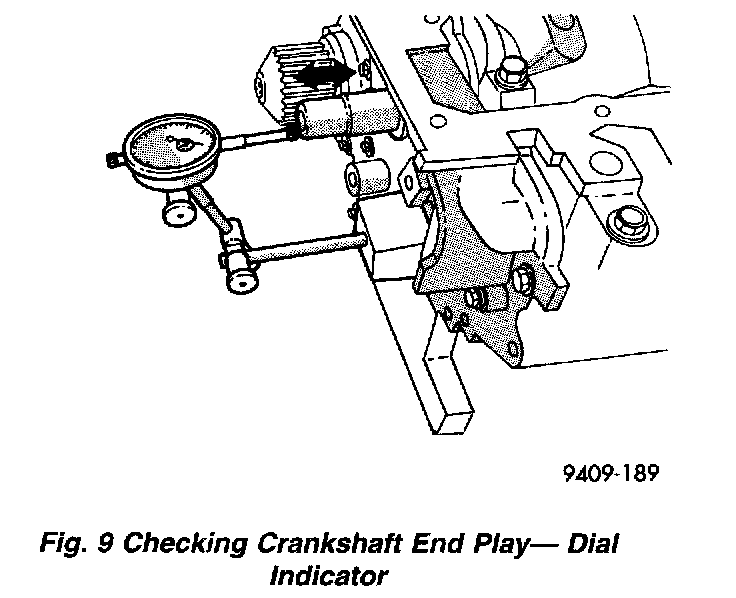 9409-189

Fig. 9 Checking Crankshaft End Play— Dial Indicator