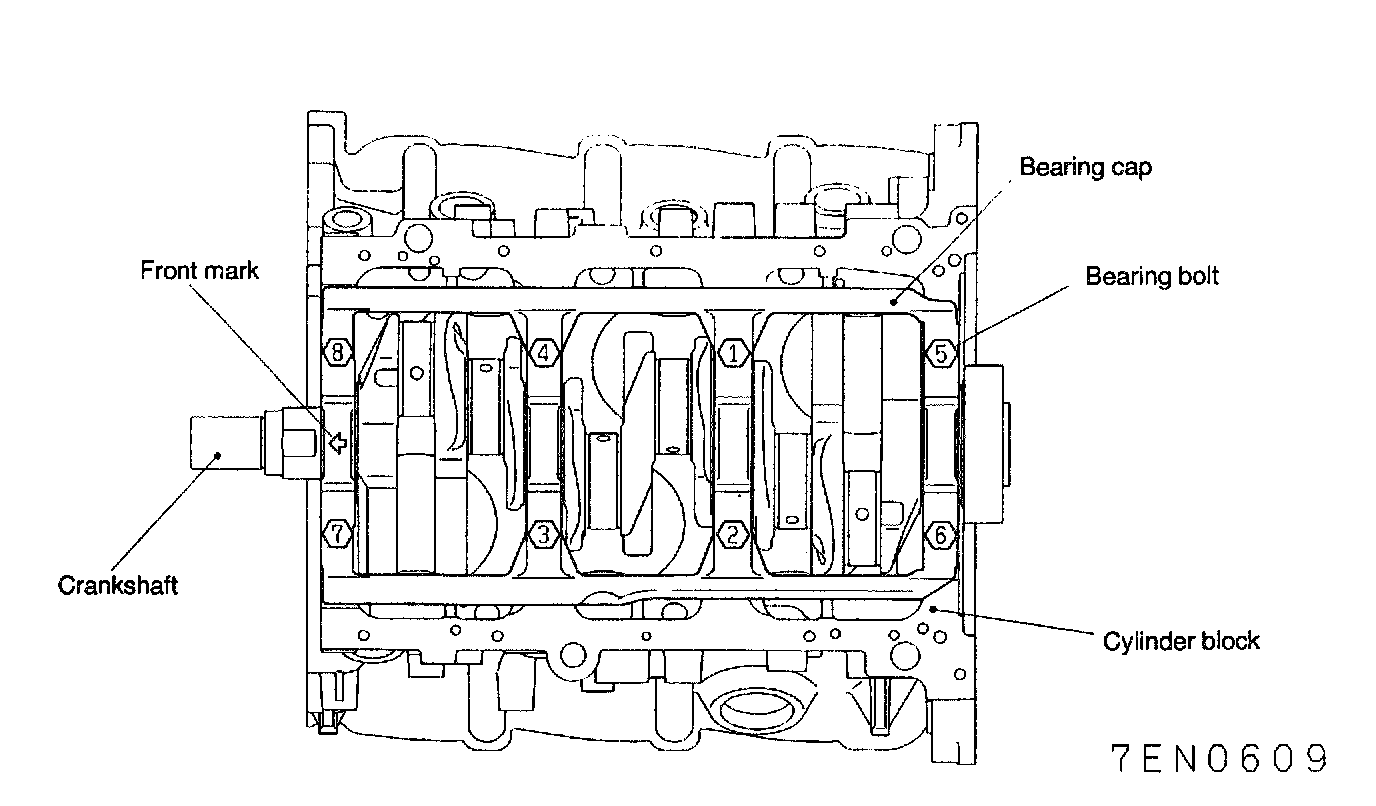 Bearing cap

Front mark

Bearing bolt

8
4
1
5

7
3
2
6

Crankshaft

Cylinder block

7EN0609