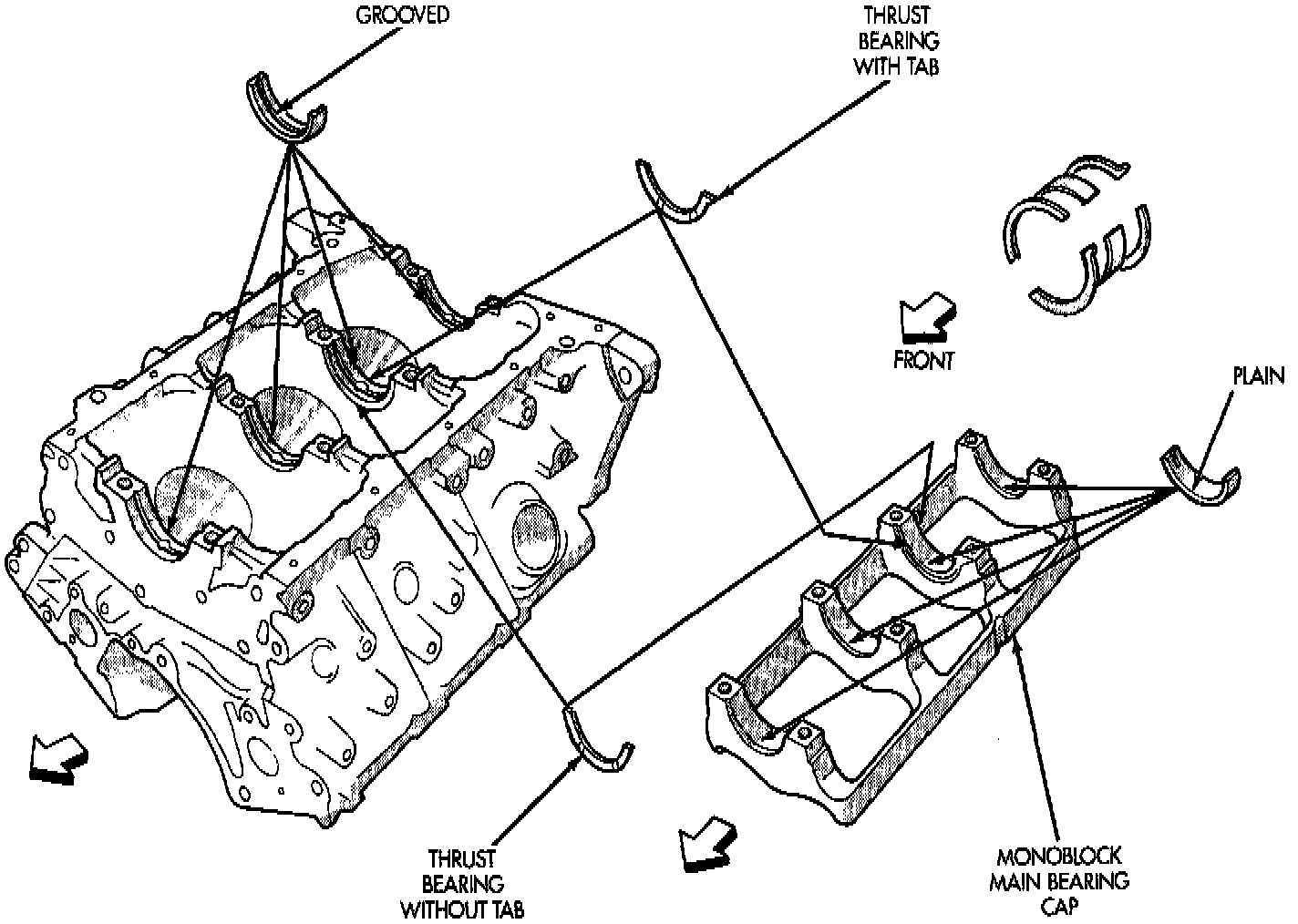 GROOVED

THRUST BEARING WITH TAB

FRONT

PLAIN

THRUST BEARING WITHOUT TAB

MONOBLOCK MAIN BEARING CAP