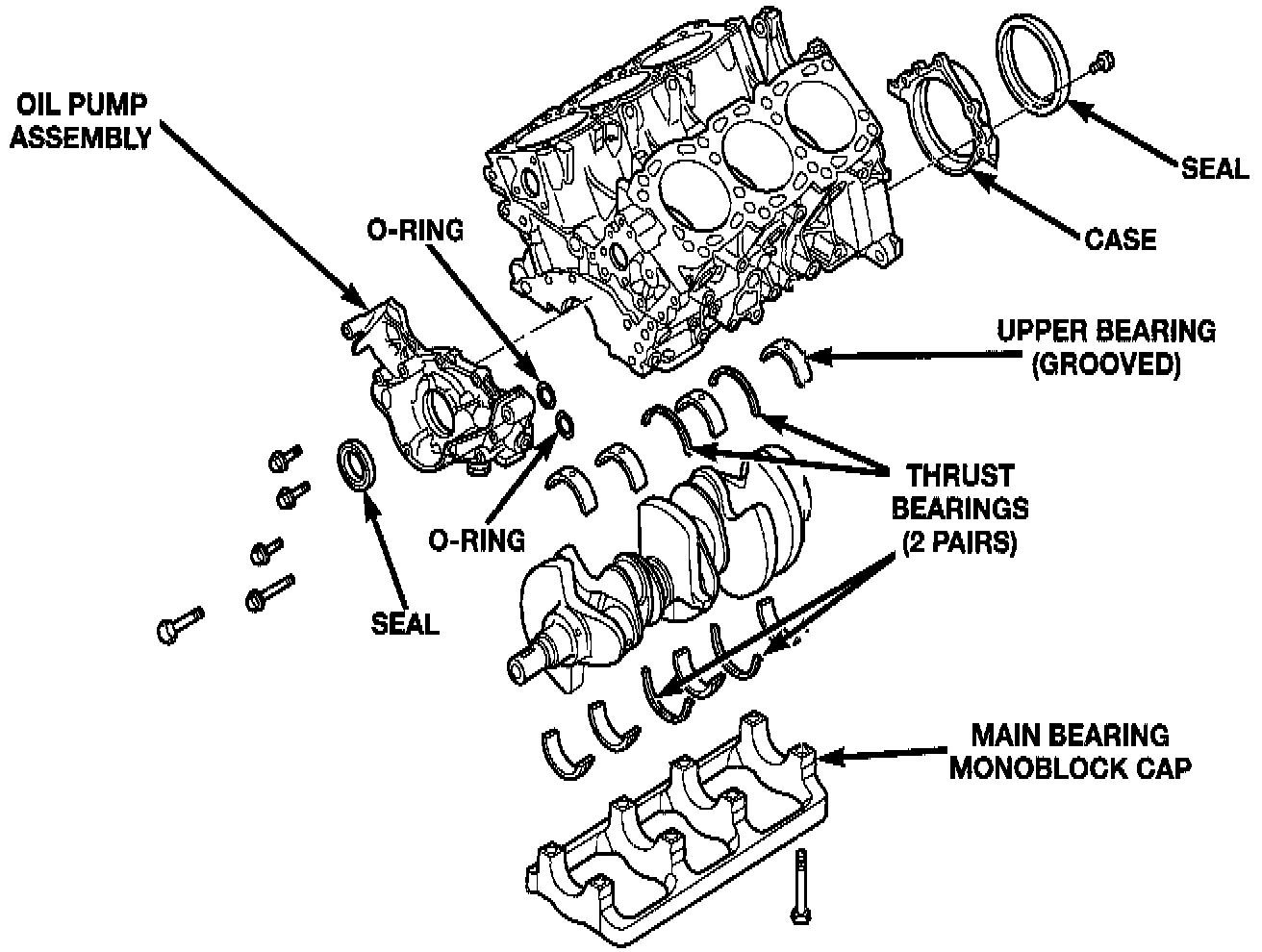 OIL PUMP ASSEMBLY

O-RING

SEAL

CASE

UPPER BEARING (GROOVED)

THRUST BEARINGS (2 PAIRS)

O-RING

SEAL

MAIN BEARING MONOBLOCK CAP