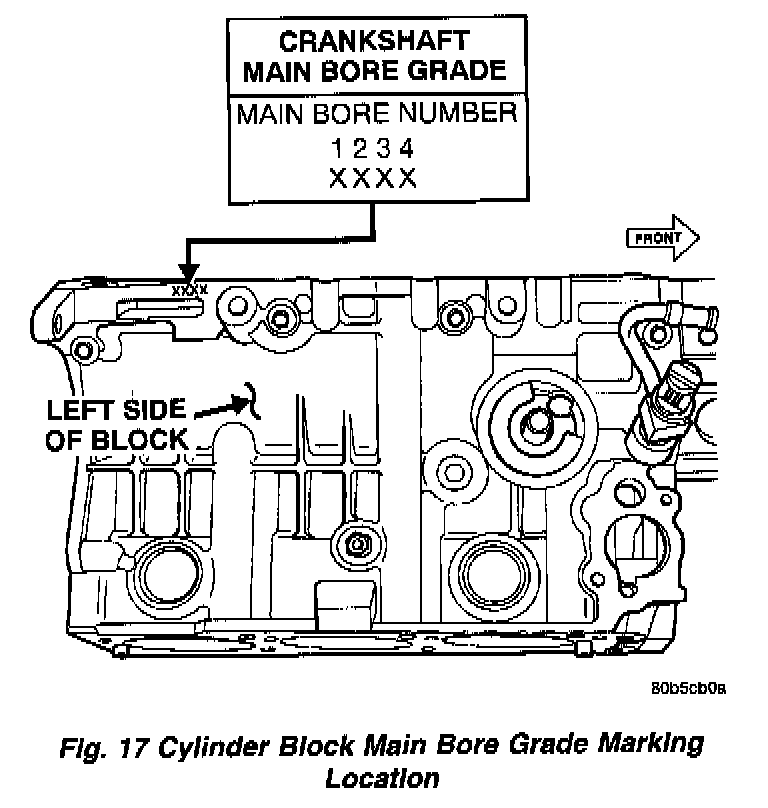 CRANKSHAFT MAIN BORE GRADE

MAIN BORE NUMBER
1 2 3 4
X X X X

FRONT

XXXX

LEFT SIDE OF BLOCK

80b5cb0a

Fig. 17 Cylinder Block Main Bore Grade Marking Location