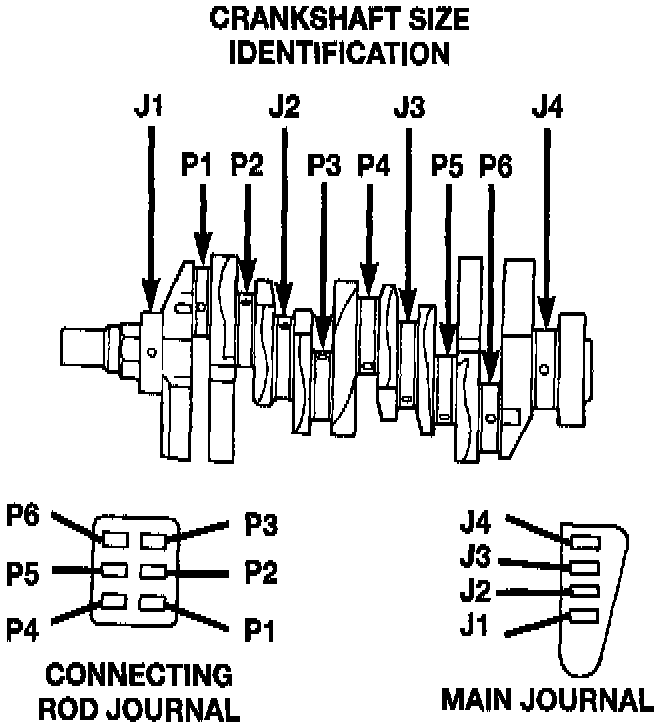 CRANKSHAFT SIZE IDENTIFICATION

J1 J2 J3 J4

P1 P2 P3 P4 P5 P6

P6 P3
P5 P2
P4 P1

CONNECTING ROD JOURNAL

J4
J3
J2
J1

MAIN JOURNAL