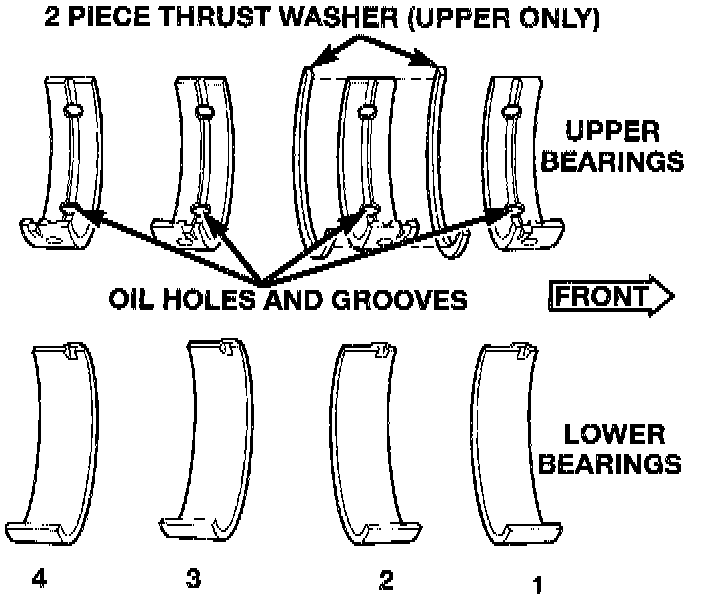 2 PIECE THRUST WASHER (UPPER ONLY)

UPPER BEARINGS

OIL HOLES AND GROOVES

FRONT

LOWER BEARINGS

4

3

2

1