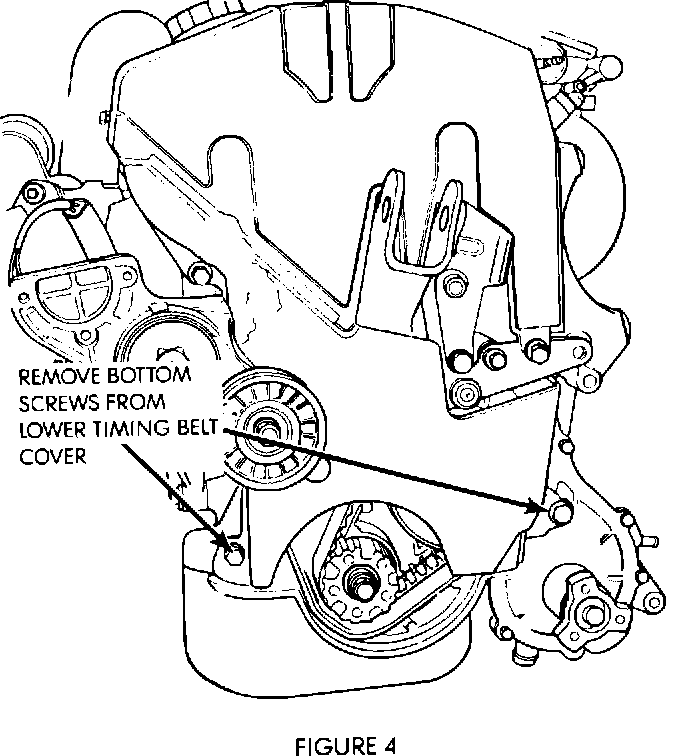 REMOVE BOTTOM SCREWS FROM LOWER TIMING BELT COVER

FIGURE 4