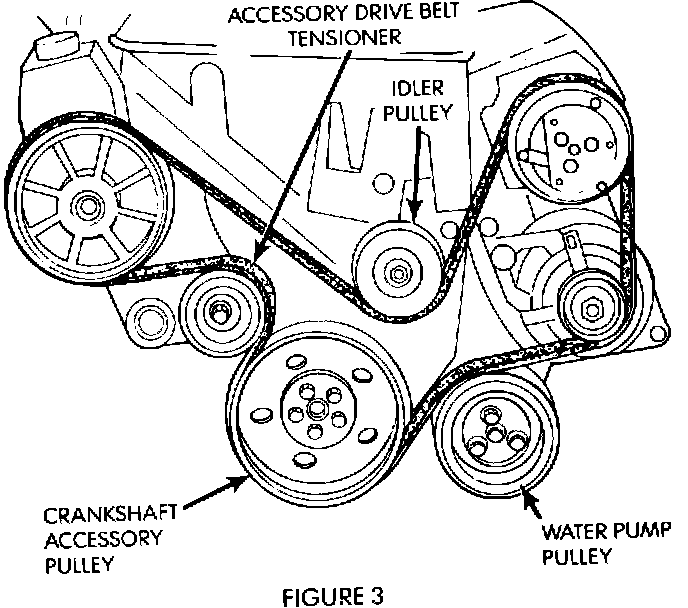 ACCESSORY DRIVE BELT TENSIONER

IDLER PULLEY

CRANKSHAFT ACCESSORY PULLEY

WATER PUMP PULLEY

FIGURE 3