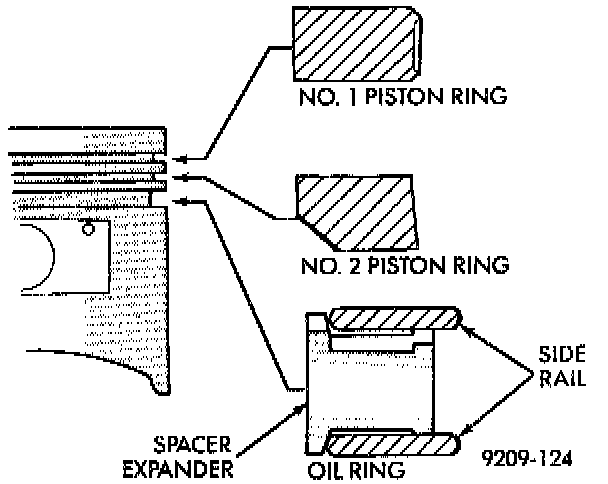 NO. 1 PISTON RING

NO. 2 PISTON RING

SIDE RAIL

SPACER EXPANDER

OIL RING

9209-124